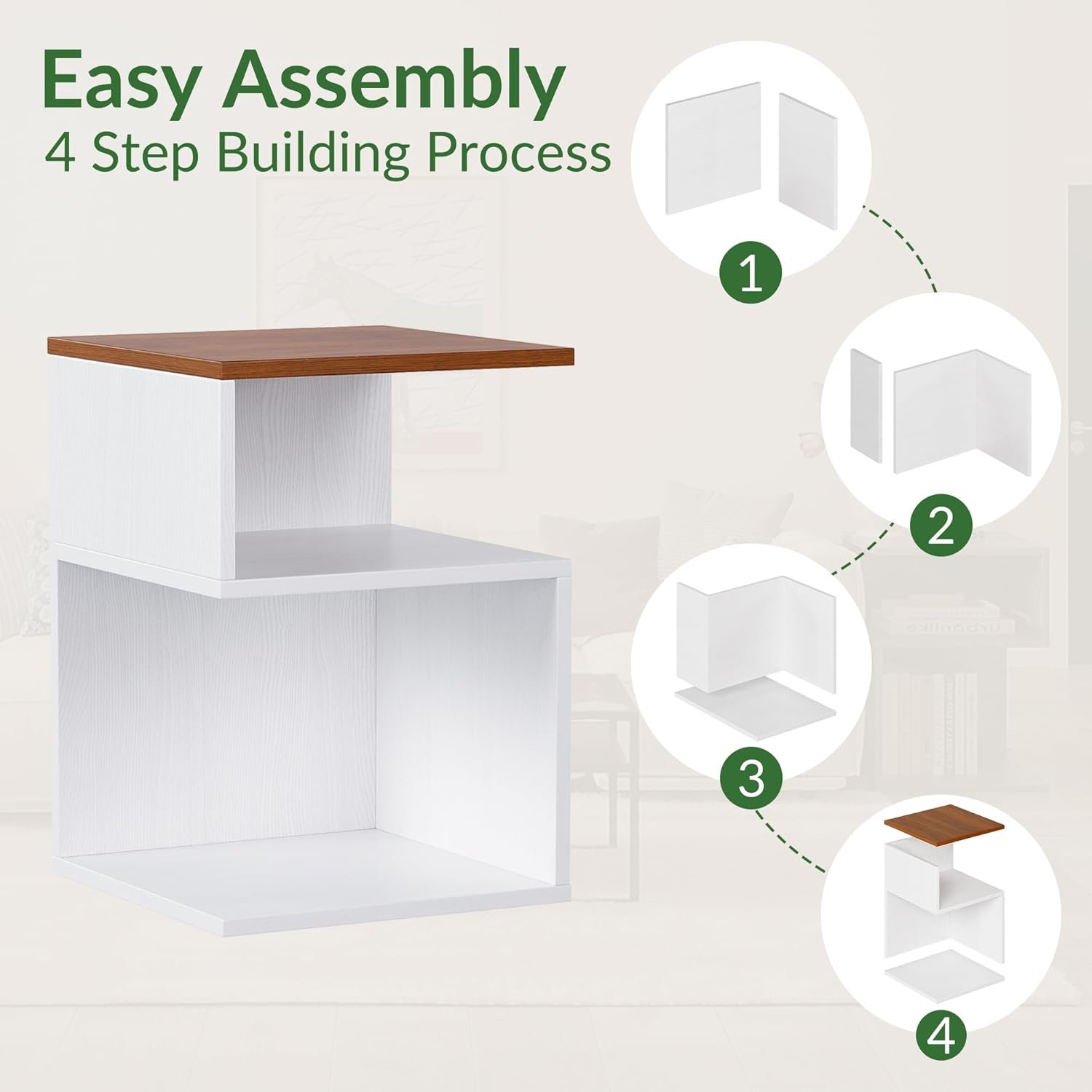 Easy Assembly
4 Step Building Process

1

2

3

4